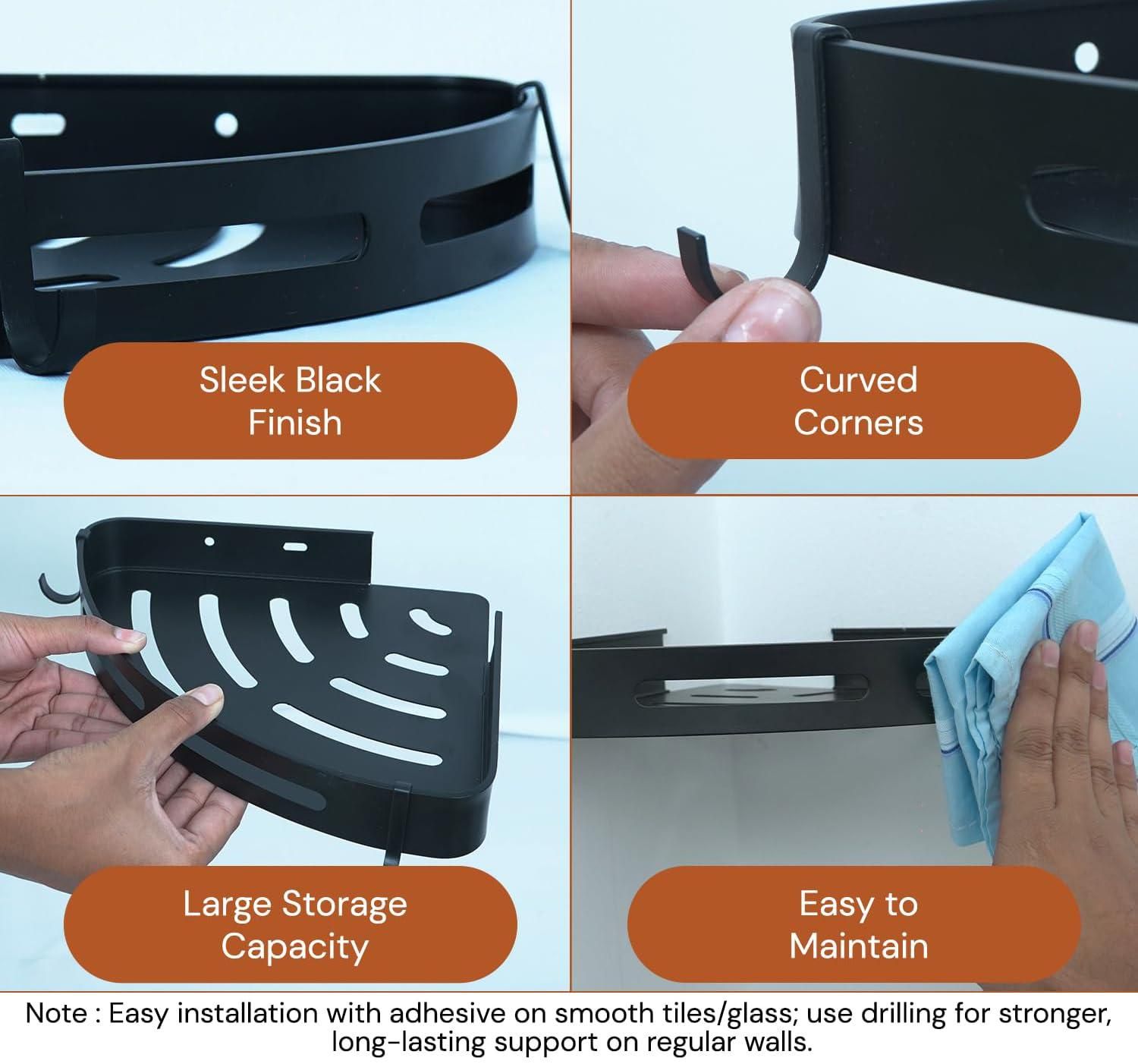 Sleek Black Finish

Curved Corners

Large Storage Capacity

Easy to Maintain

Note : Easy installation with adhesive on smooth tiles/glass; use drilling for stronger, long-lasting support on regular walls.